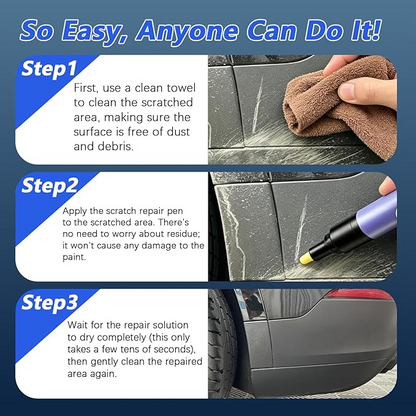 So Easy, Anyone Can Do It!

Step1

First, use a clean towel to clean the scratched area, making sure the surface is free of dust and debris.

Step2

Apply the scratch repair pen to the scratched area. There's no need to worry about residue; it won't cause any damage to the paint.

Step3

Wait for the repair solution to dry completely (this only takes a few tens of seconds), then gently clean the repaired area again.